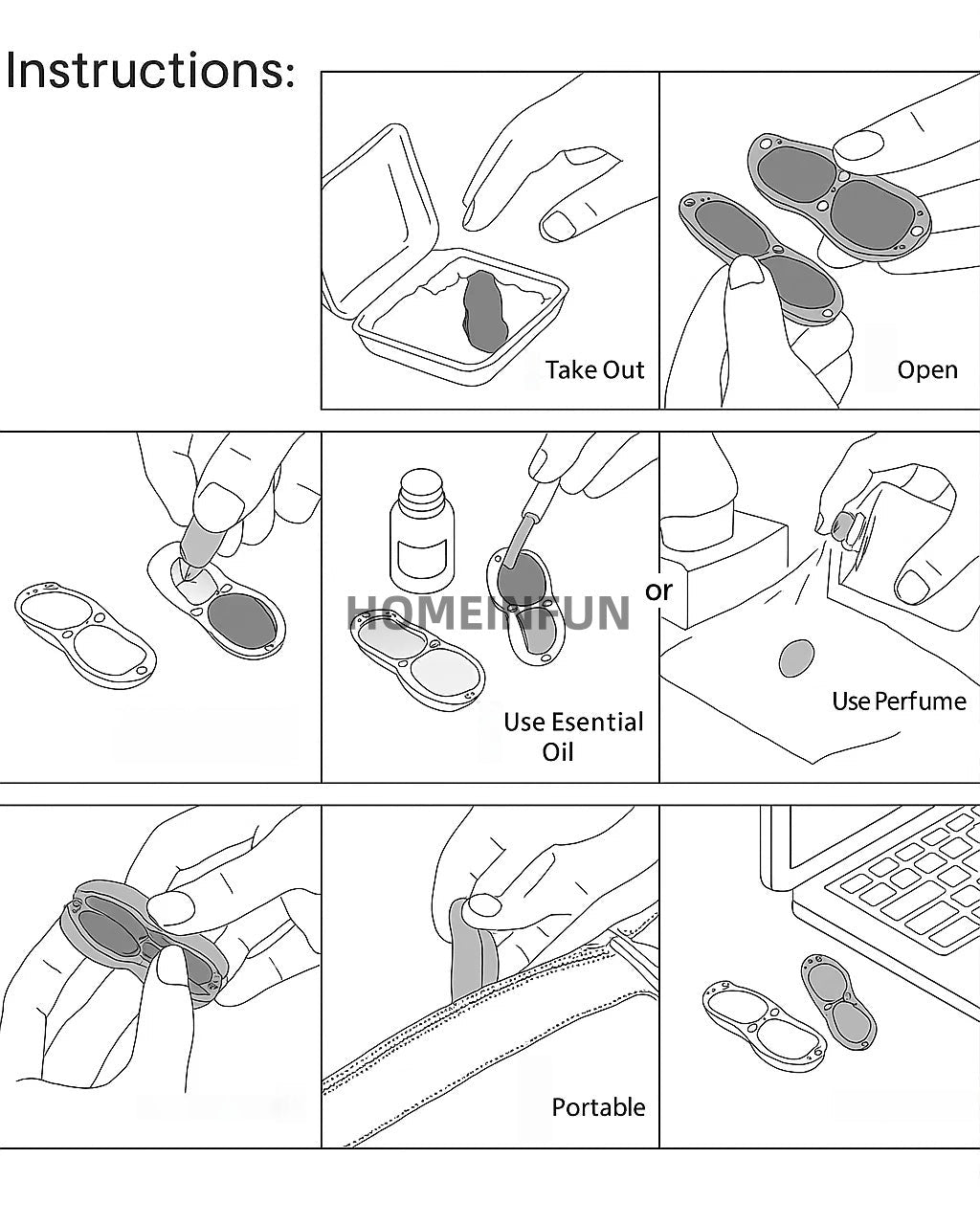 Instructions:

Take Out

Open

HOMEINFUN

Use Esential Oil

or

Use Perfume

Portable