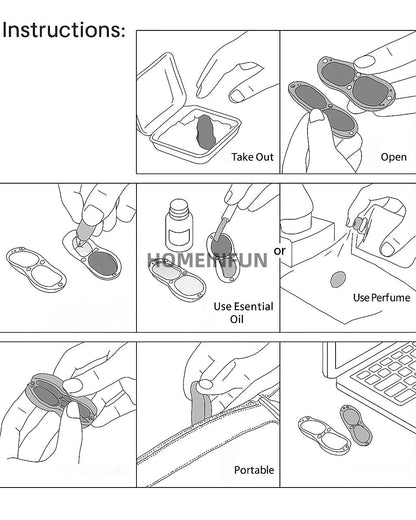 Instructions:

Take Out

Open

HOMEINFUN

Use Esential Oil

or

Use Perfume

Portable